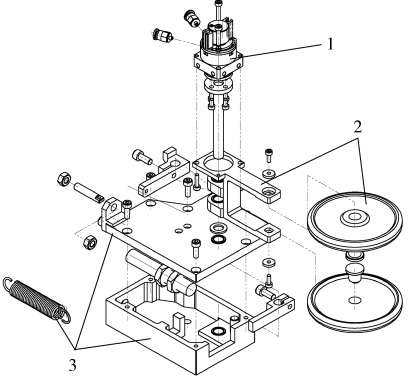 1
2
3